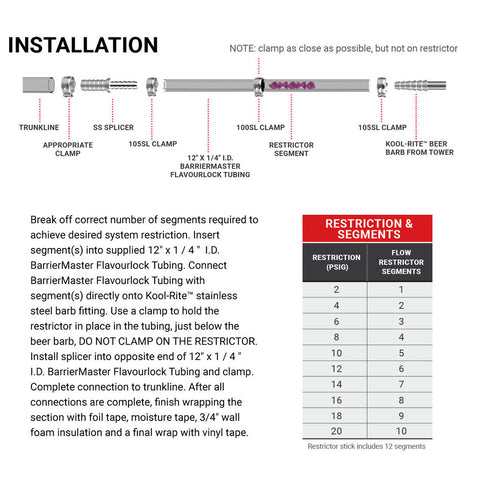 INSTALLATION

NOTE: clamp as close as possible, but not on restrictor

TRUNKLINE

APPROPRIATE CLAMP

SS SPLICER

105SL CLAMP

12" X 1/4" I.D. BARRIERMASTER FLAVOURLOCK TUBING

100SL CLAMP

RESTRICTOR SEGMENT

105SL CLAMP

KOOL-RITE™ BEER BARB FROM TOWER

Break off correct number of segments required to achieve desired system restriction. Insert segment(s) into supplied 12" x 1 / 4 " I.D. BarrierMaster Flavourlock Tubing. Connect BarrierMaster Flavourlock Tubing with segment(s) directly onto Kool-Rite™ stainless steel barb fitting. Use a clamp to hold the restrictor in place in the tubing, just below the beer barb, DO NOT CLAMP ON THE RESTRICTOR. Install splicer into opposite end of 12" x 1 / 4 " I.D. BarrierMaster Flavourlock Tubing and clamp. Complete connection to trunkline. After all connections are complete, finish wrapping the section with foil tape, moisture tape, 3/4" wall foam insulation and a final wrap with vinyl tape.

RESTRICTION & SEGMENTS

| RESTRICTION (PSIG) | FLOW RESTRICTOR SEGMENTS |
|---|---|
| 2 | 1 |
| 4 | 2 |
| 6 | 3 |
| 8 | 4 |
| 10 | 5 |
| 12 | 6 |
| 14 | 7 |
| 16 | 8 |
| 18 | 9 |
| 20 | 10 |

Restrictor stick includes 12 segments