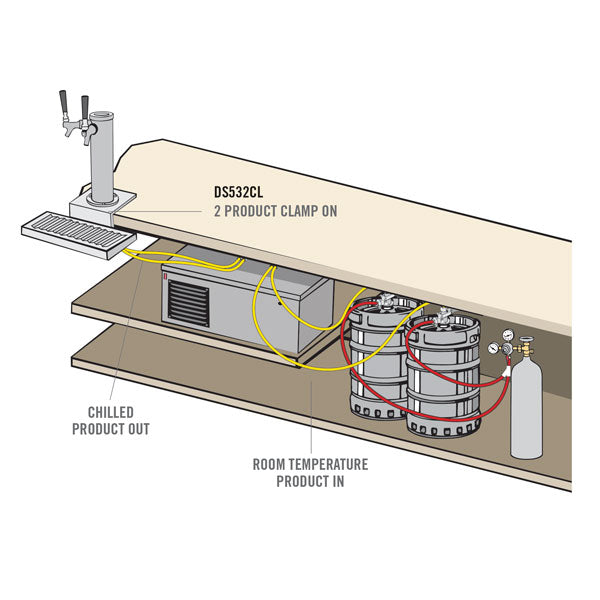 DS532CL
2 PRODUCT CLAMP ON

CHILLED
PRODUCT OUT

ROOM TEMPERATURE
PRODUCT IN